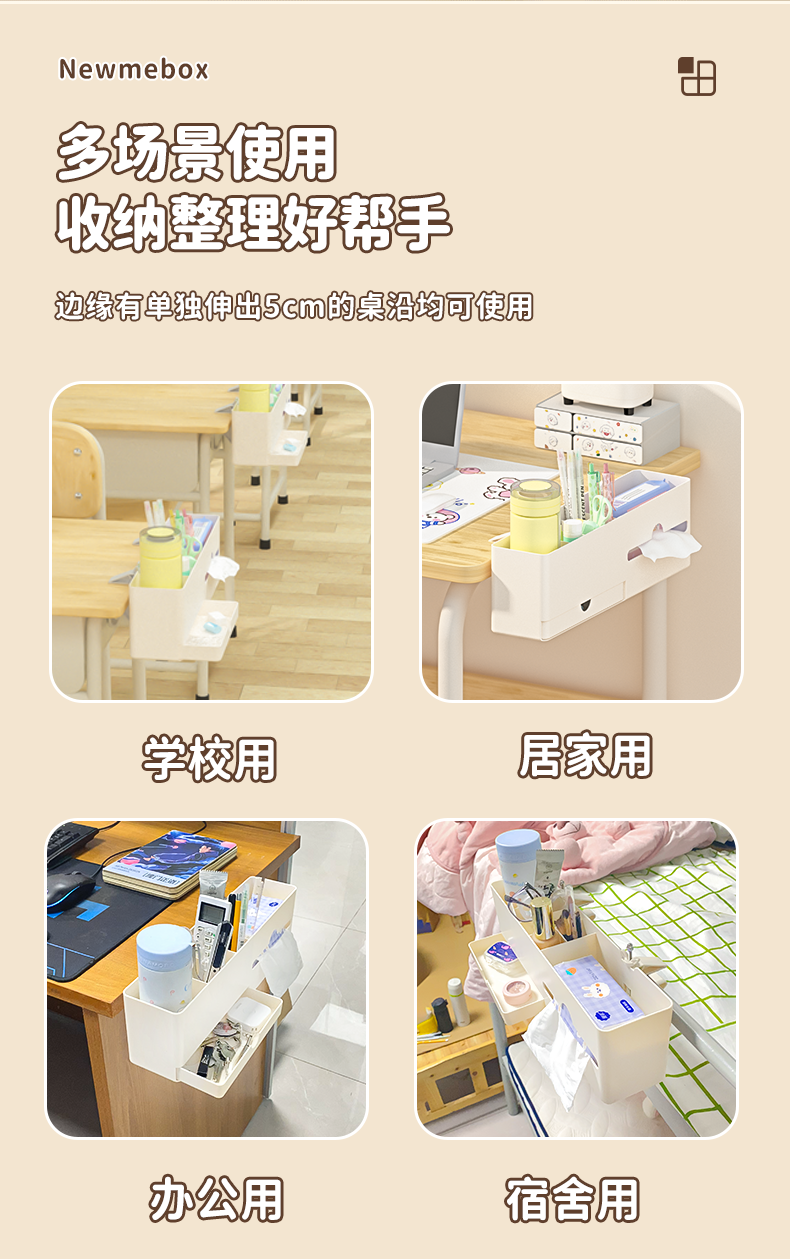 Newmebox

多场景使用
收纳整理好帮手

边缘有单独伸出5cm的桌沿均可使用

学校用

居家用

办公用

宿舍用