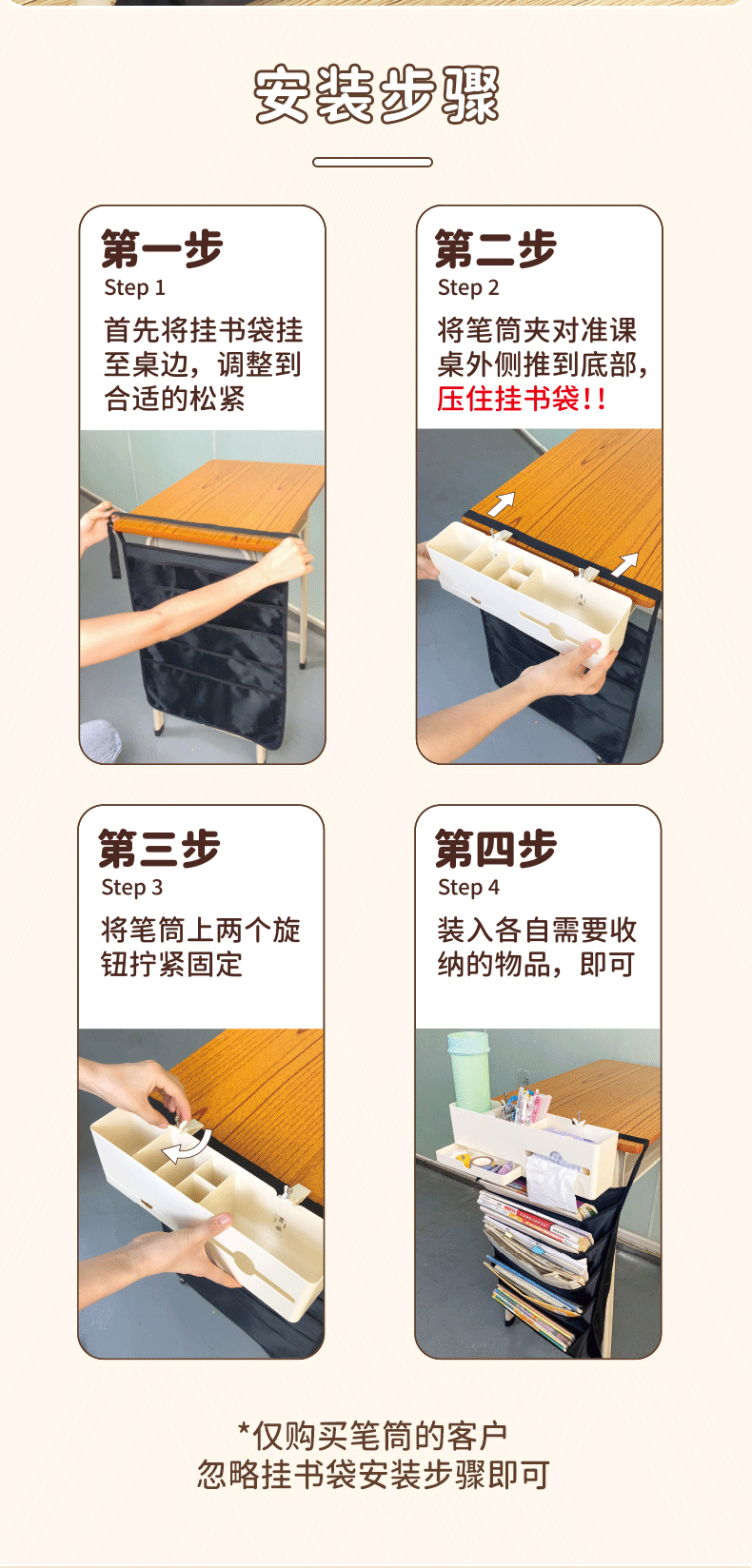 安装步骤

第一步
Step 1
首先将挂书袋挂至桌边，调整到合适的松紧

第二步
Step 2
将笔筒夹对准课桌外侧推到底部，压住挂书袋!!

第三步
Step 3
将笔筒上两个旋钮拧紧固定

第四步
Step 4
装入各自需要收纳的物品，即可

*仅购买笔筒的客户
忽略挂书袋安装步骤即可